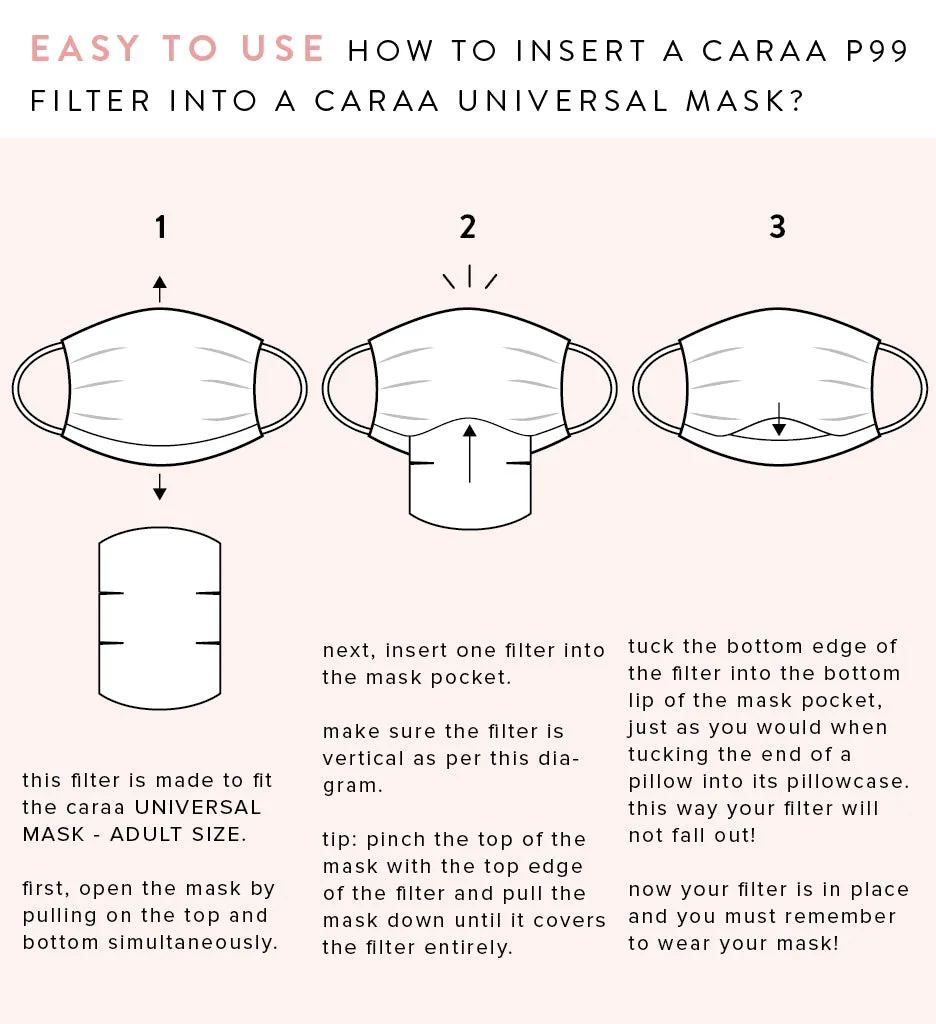 EASY TO USE HOW TO INSERT A CARAA P99 FILTER INTO A CARAA UNIVERSAL MASK?

1

this filter is made to fit the caraa UNIVERSAL MASK - ADULT SIZE.

first, open the mask by pulling on the top and bottom simultaneously.

2

next, insert one filter into the mask pocket.

make sure the filter is vertical as per this diagram.

tip: pinch the top of the mask with the top edge of the filter and pull the mask down until it covers the filter entirely.

3

tuck the bottom edge of the filter into the bottom lip of the mask pocket, just as you would when tucking the end of a pillow into its pillowcase. this way your filter will not fall out!

now your filter is in place and you must remember to wear your mask!